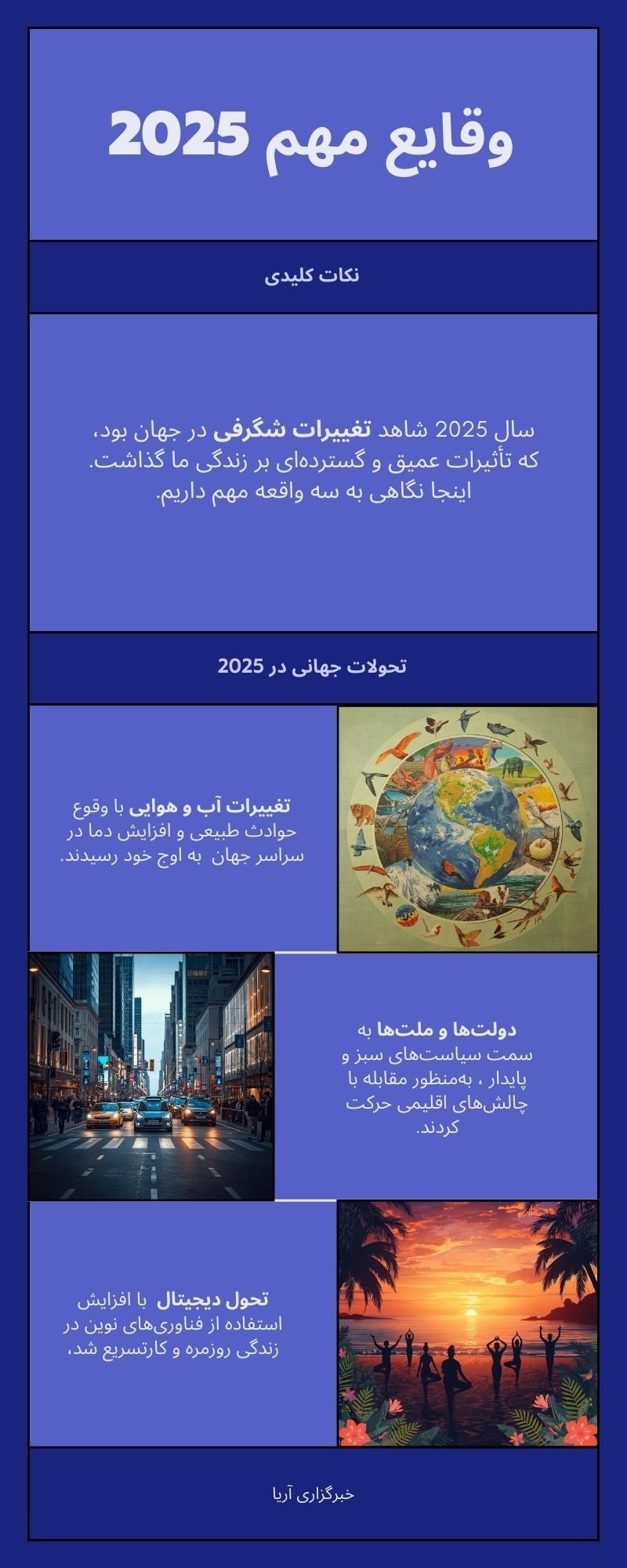 وقایع مهم 2025

نکات کلیدی

سال 2025 شاهد تغییرات شگرفی در جهان بود، که تأثیرات عمیق و گسترده‌ای بر زندگی ما گذاشت. اینجا نگاهی به سه واقعه مهم داریم.

تحولات جهانی در 2025

تغییرات آب و هوایی با وقوع حوادث طبیعی و افزایش دما در سراسر جهان به اوج خود رسیدند.

دولت‌ها و ملت‌ها به سمت سیاست‌های سبز و پایدار ، به‌منظور مقابله با چالش‌های اقلیمی حرکت کردند.

تحول دیجیتال با افزایش استفاده از فناوری‌های نوین در زندگی روزمره و کارتسریع شد،

خبرگزاری آریا